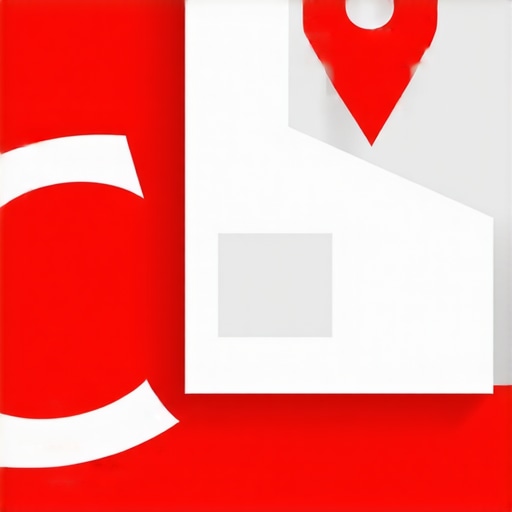 C